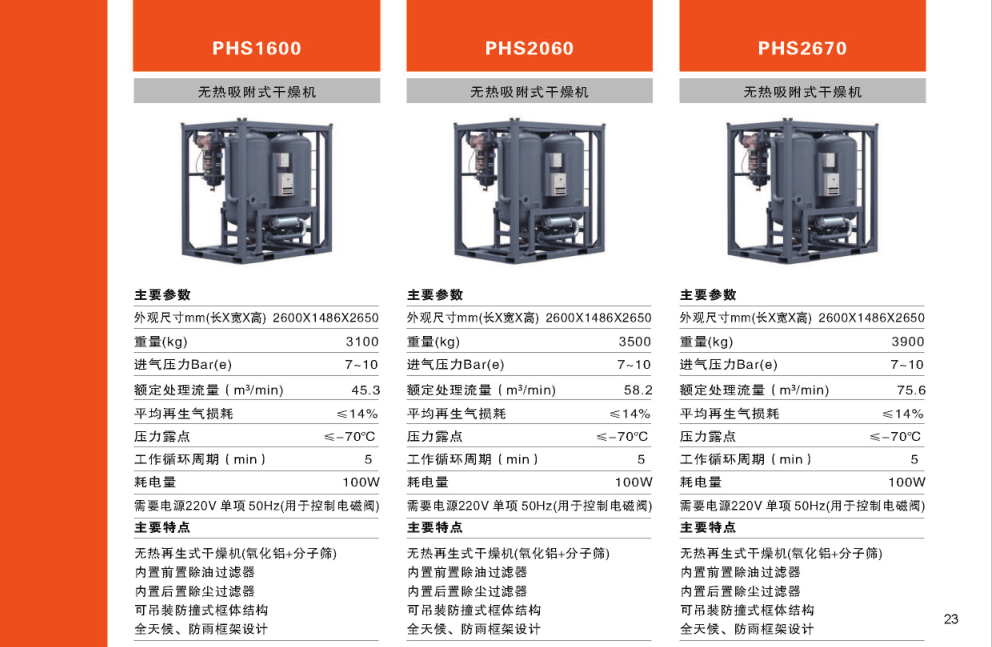 PHS1600

无热吸附式干燥机

主要参数

| 外观尺寸mm(长X宽X高) | 2600X1486X2650 |
|---|---|
| 重量(kg) | 3100 |
| 进气压力Bar(e) | 7~10 |
| 额定处理流量（m³/min) | 45.3 |
| 平均再生气损耗 | ≤14% |
| 压力露点 | ≤-70℃ |
| 工作循环周期（min） | 5 |
| 耗电量 | 100W |

需要电源220V 单项 50Hz(用于控制电磁阀)

主要特点

无热再生式干燥机(氧化铝+分子筛)
内置前置除油过滤器
内置后置除尘过滤器
可吊装防撞式框体结构
全天候、防雨框架设计

PHS2060

无热吸附式干燥机

主要参数

| 外观尺寸mm(长X宽X高) | 2600X1486X2650 |
|---|---|
| 重量(kg) | 3500 |
| 进气压力Bar(e) | 7~10 |
| 额定处理流量（m³/min) | 58.2 |
| 平均再生气损耗 | ≤14% |
| 压力露点 | ≤-70℃ |
| 工作循环周期（min） | 5 |
| 耗电量 | 100W |

需要电源220V 单项 50Hz(用于控制电磁阀)

主要特点

无热再生式干燥机(氧化铝+分子筛)
内置前置除油过滤器
内置后置除尘过滤器
可吊装防撞式框体结构
全天候、防雨框架设计

PHS2670

无热吸附式干燥机

主要参数

| 外观尺寸mm(长X宽X高) | 2600X1486X2650 |
|---|---|
| 重量(kg) | 3900 |
| 进气压力Bar(e) | 7~10 |
| 额定处理流量（m³/min) | 75.6 |
| 平均再生气损耗 | ≤14% |
| 压力露点 | ≤-70℃ |
| 工作循环周期（min） | 5 |
| 耗电量 | 100W |

需要电源220V 单项 50Hz(用于控制电磁阀)

主要特点

无热再生式干燥机(氧化铝+分子筛)
内置前置除油过滤器
内置后置除尘过滤器
可吊装防撞式框体结构
全天候、防雨框架设计

23